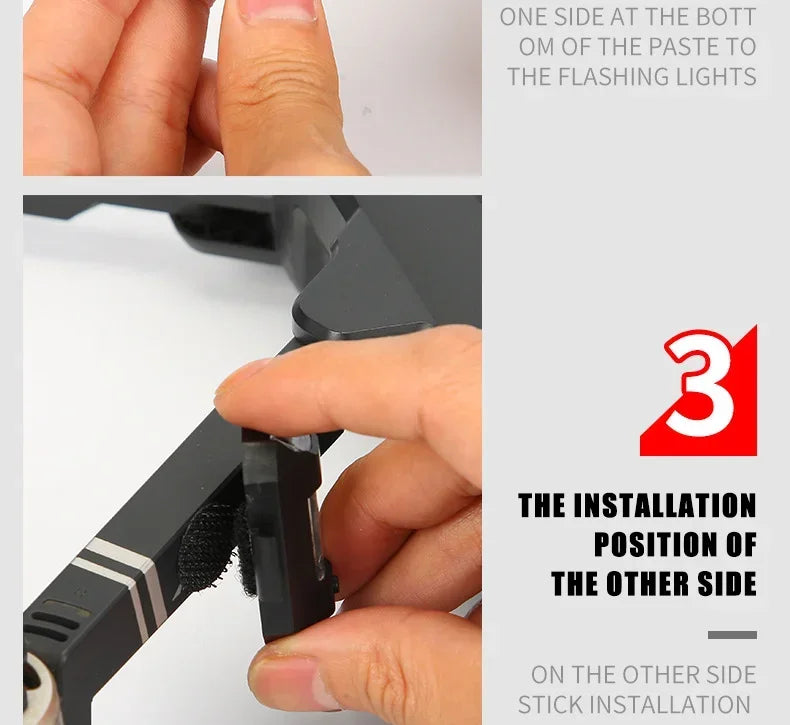 ONE SIDE AT THE BOTT OM OF THE PASTE TO THE FLASHING LIGHTS

3

THE INSTALLATION POSITION OF THE OTHER SIDE

ON THE OTHER SIDE STICK INSTALLATION